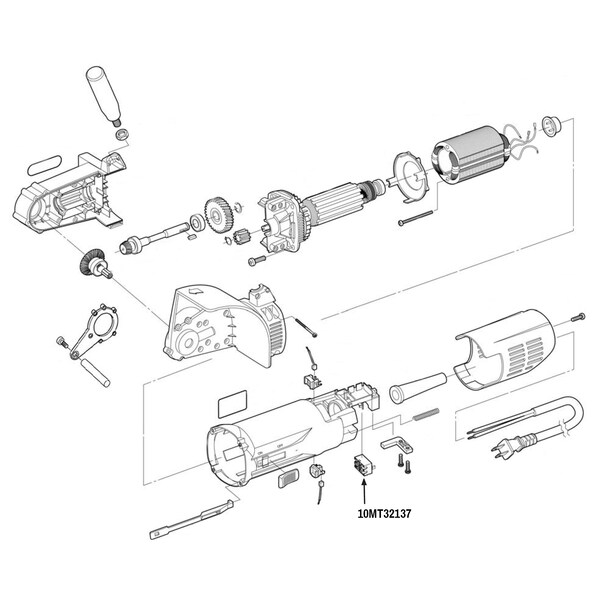 10MT32137